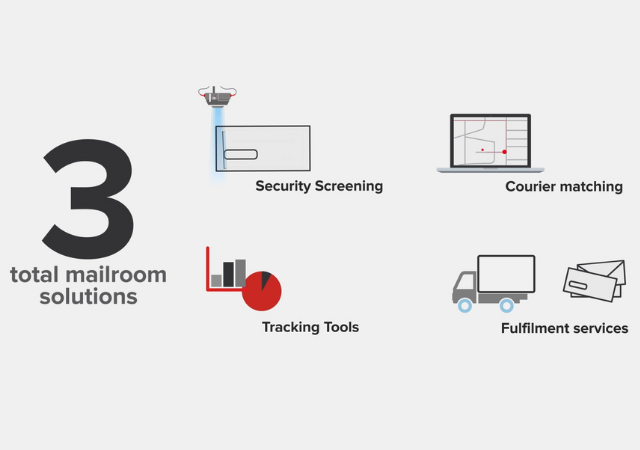 3

total mailroom solutions

Security Screening

Courier matching

Tracking Tools

Fulfilment services